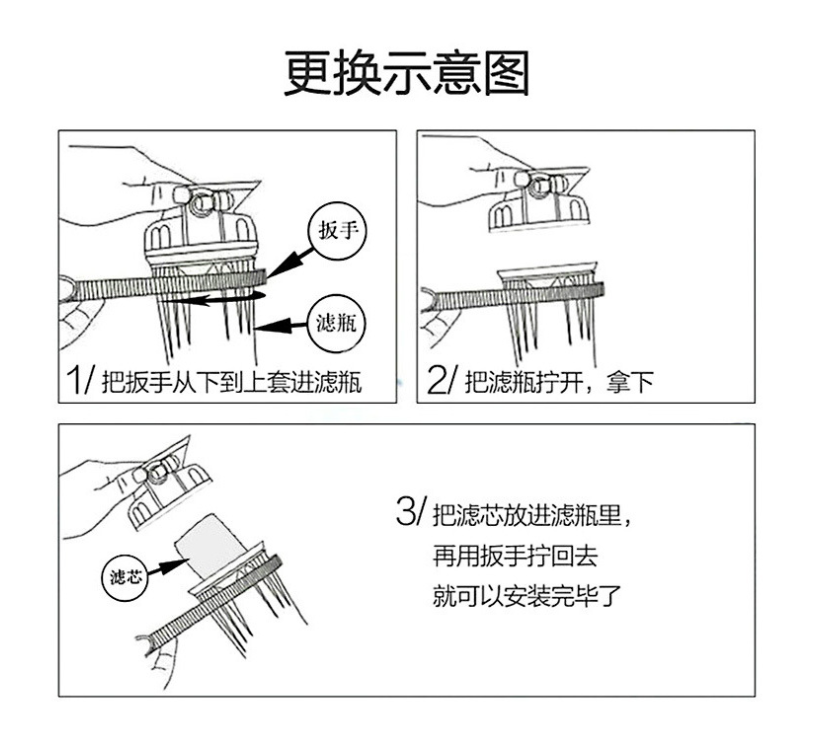 更换示意图

扳手

滤瓶

1/ 把扳手从下到上套进滤瓶

2/ 把滤瓶拧开，拿下

滤芯

3/ 把滤芯放进滤瓶里，
再用扳手拧回去
就可以安装完毕了